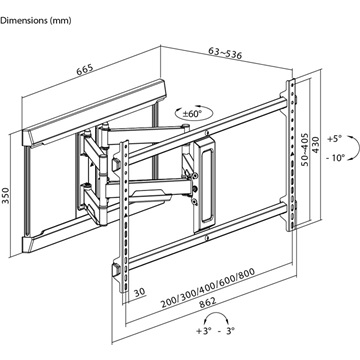 Dimensions (mm)

665

63~536

±60°

350

50~405

430

+5°

- 10°

30

200/300/400/600/800

862

+3° - 3°